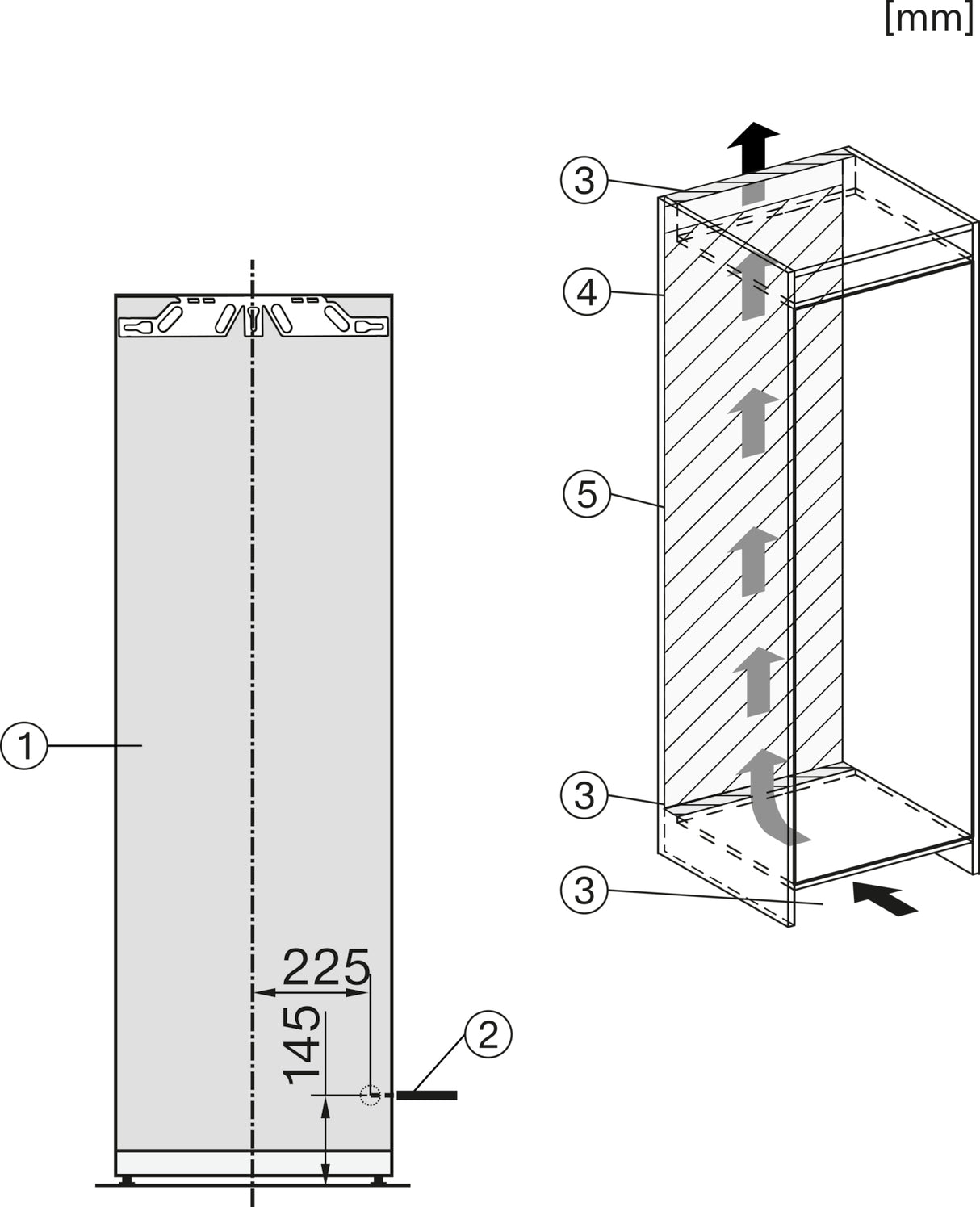 [mm]

1

225

145

2

3

4

5

3

3