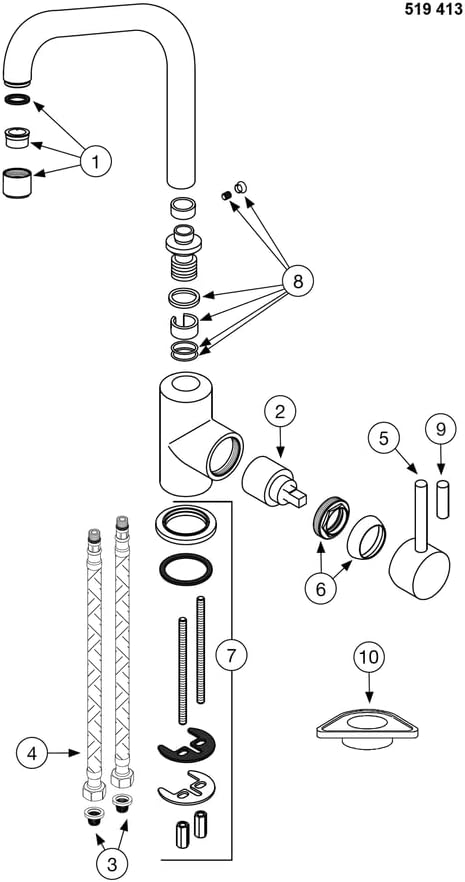 519 413

1

8

2

5

9

6

7

10

4

3